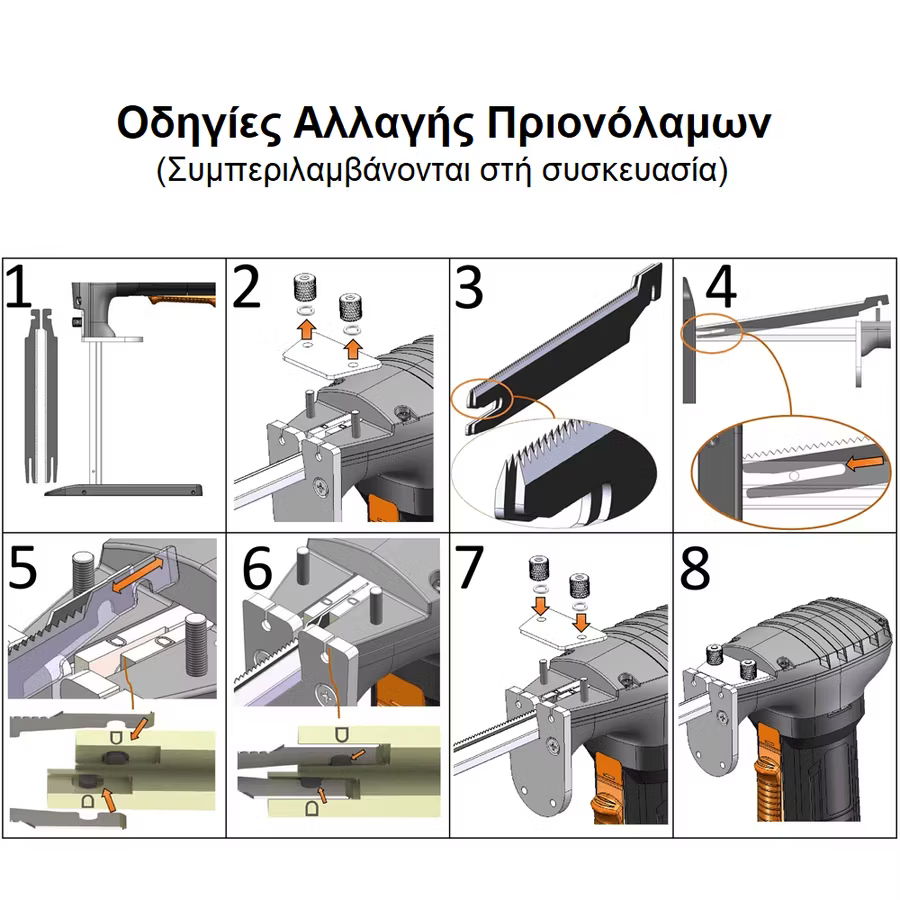 Οδηγίες Αλλαγής Πριονόλαμων
(Συμπεριλαμβάνονται στή συσκευασία)

1

2

3

4

5

6

7

8