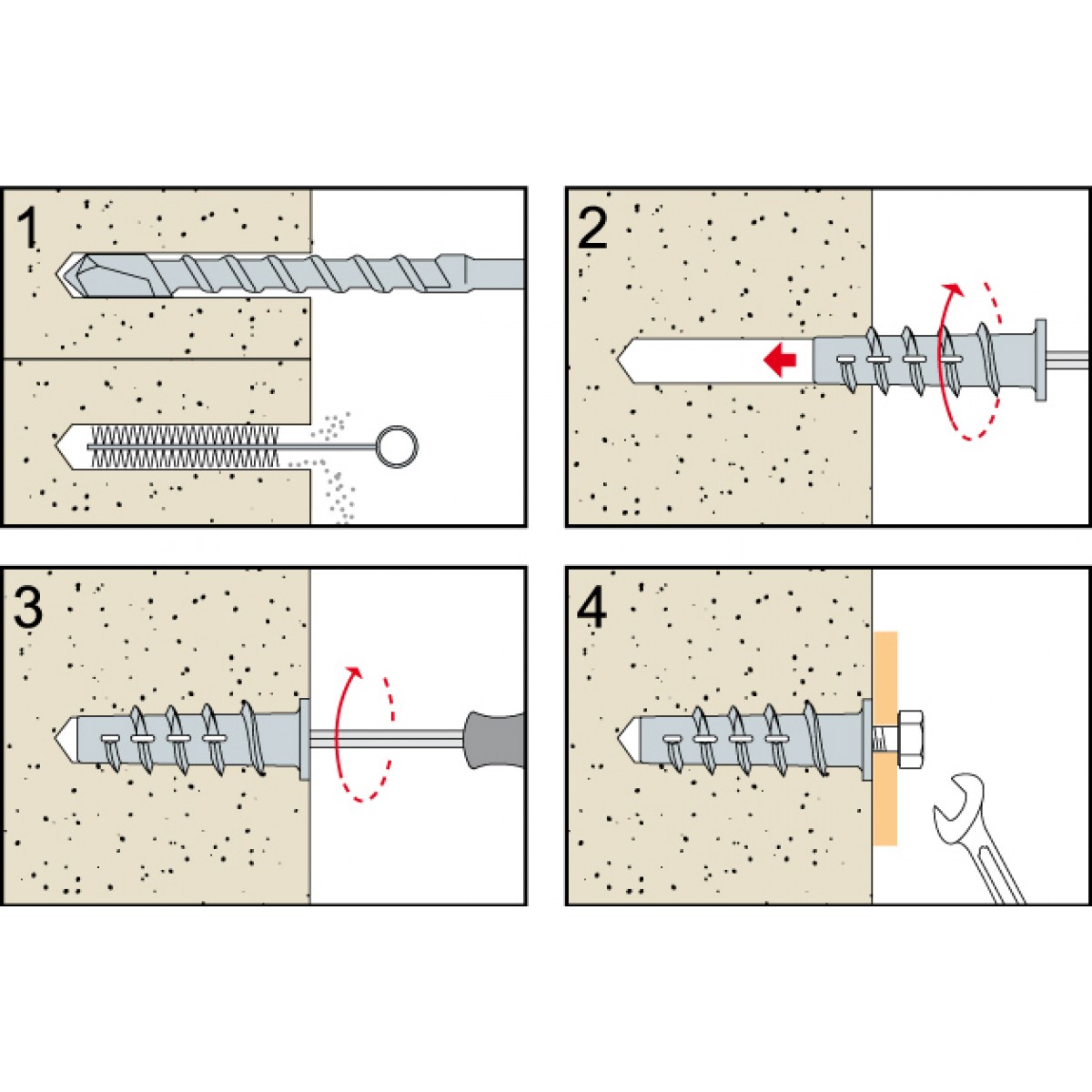 1

2

3

4